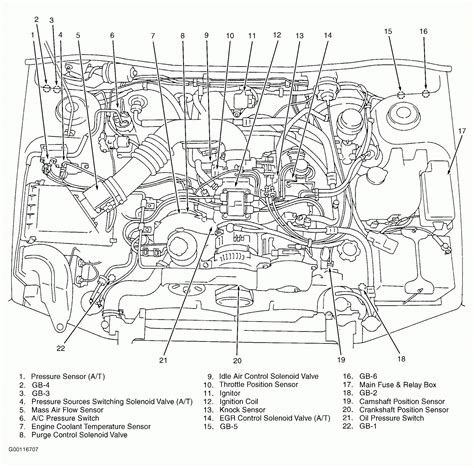 2 3 1 4 5 6 7 8 9 10 11 12 13 14 15 16

17

22 21 20 19 18

1. Pressure Sensor (A/T)
2. GB-4
3. GB-3
4. Pressure Sources Switching Solenoid Valve (A/T)
5. Mass Air Flow Sensor
6. A/C Pressure Switch
7. Engine Coolant Temperature Sensor
8. Purge Control Solenoid Valve

9. Idle Air Control Solenoid Valve
10. Throttle Position Sensor
11. Ignitor
12. Ignition Coil
13. Knock Sensor
14. EGR Control Solenoid Valve (A/T)
15. GB-5

16. GB-6
17. Main Fuse & Relay Box
18. GB-2
19. Camshaft Position Sensor
20. Crankshaft Position Sensor
21. Oil Pressure Switch
22. GB-1

G00116707